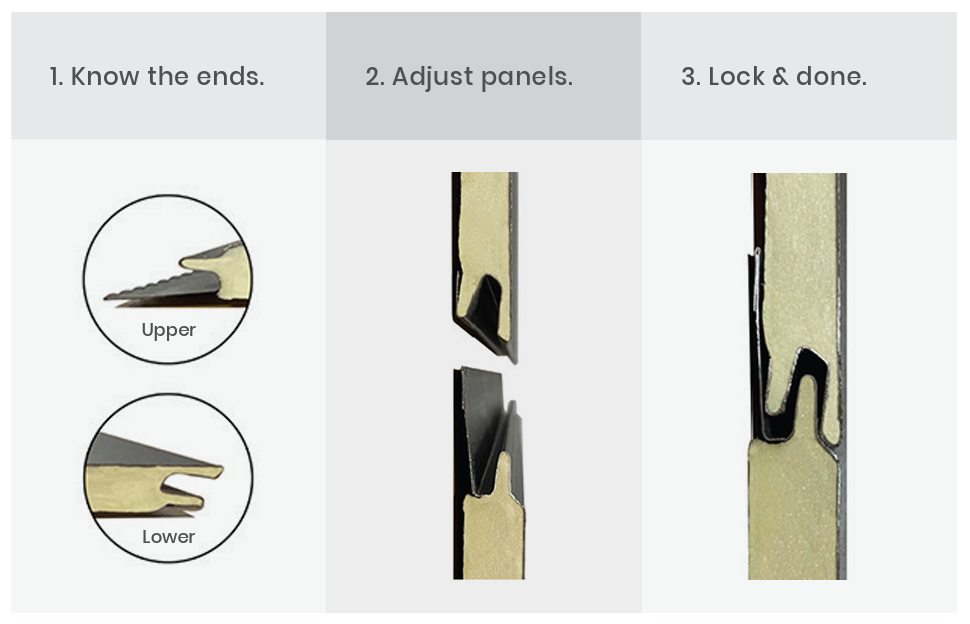 1. Know the ends.

Upper

Lower

2. Adjust panels.

3. Lock & done.